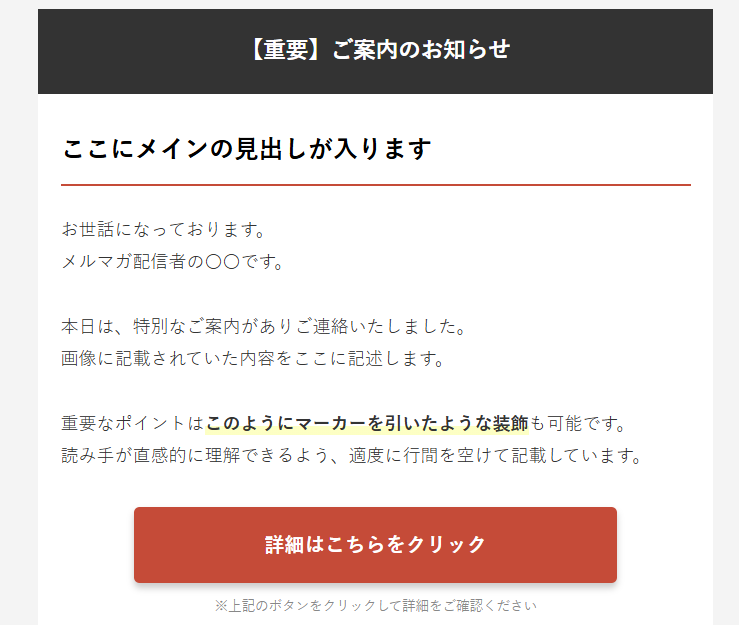 【重要】ご案内のお知らせ

ここにメインの見出しが入ります

お世話になっております。
メルマガ配信者の〇〇です。

本日は、特別なご案内がありご連絡いたしました。
画像に記載されていた内容をここに記述します。

重要なポイントはこのようにマーカーを引いたような装飾も可能です。
読み手が直感的に理解できるよう、適度に行間を空けて記載しています。

詳細はこちらをクリック

※上記のボタンをクリックして詳細をご確認ください